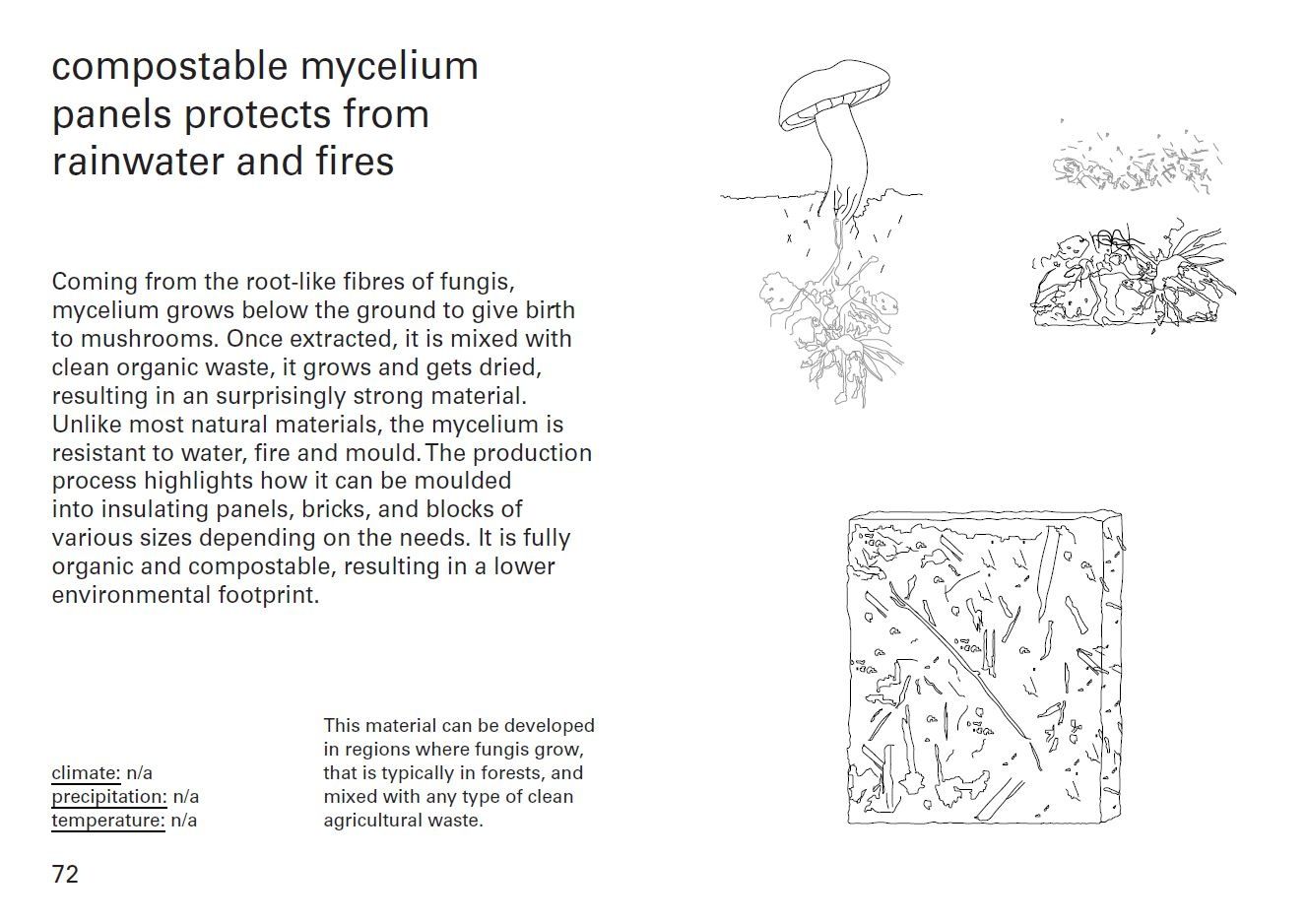 compostable mycelium panels protects from rainwater and fires

Coming from the root-like fibres of fungis, mycelium grows below the ground to give birth to mushrooms. Once extracted, it is mixed with clean organic waste, it grows and gets dried, resulting in an surprisingly strong material. Unlike most natural materials, the mycelium is resistant to water, fire and mould. The production process highlights how it can be moulded into insulating panels, bricks, and blocks of various sizes depending on the needs. It is fully organic and compostable, resulting in a lower environmental footprint.

climate: n/a
precipitation: n/a
temperature: n/a

This material can be developed in regions where fungis grow, that is typically in forests, and mixed with any type of clean agricultural waste.

72